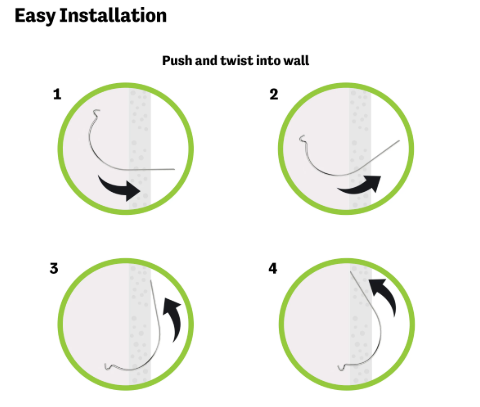 Easy Installation

Push and twist into wall

1

2

3

4